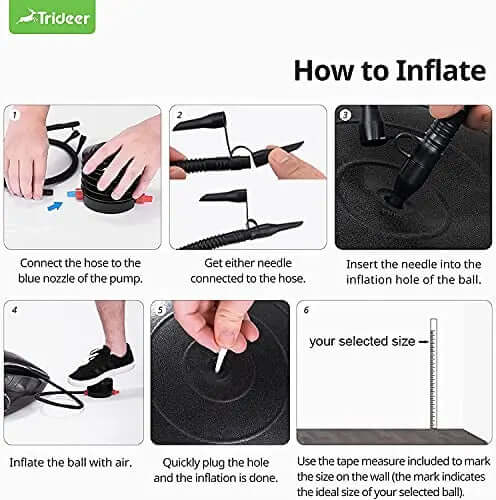 Trideer

How to Inflate

1

Connect the hose to the blue nozzle of the pump.

2

Get either needle connected to the hose.

3

Insert the needle into the inflation hole of the ball.

4

Inflate the ball with air.

5

Quickly plug the hole and the inflation is done.

6

your selected size

Use the tape measure included to mark the size on the wall (the mark indicates the ideal size of your selected ball).