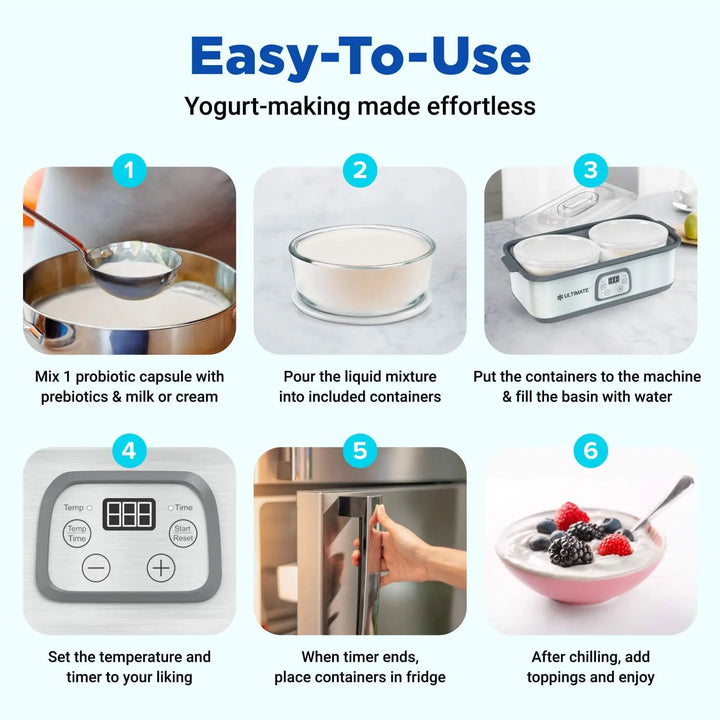 Easy-To-Use

Yogurt-making made effortless

1

Mix 1 probiotic capsule with prebiotics & milk or cream

2

Pour the liquid mixture into included containers

3

ULTIMATE

Put the containers to the machine & fill the basin with water

4

Temp

Time

Temp Time

Start Reset

Set the temperature and timer to your liking

5

When timer ends, place containers in fridge

6

After chilling, add toppings and enjoy