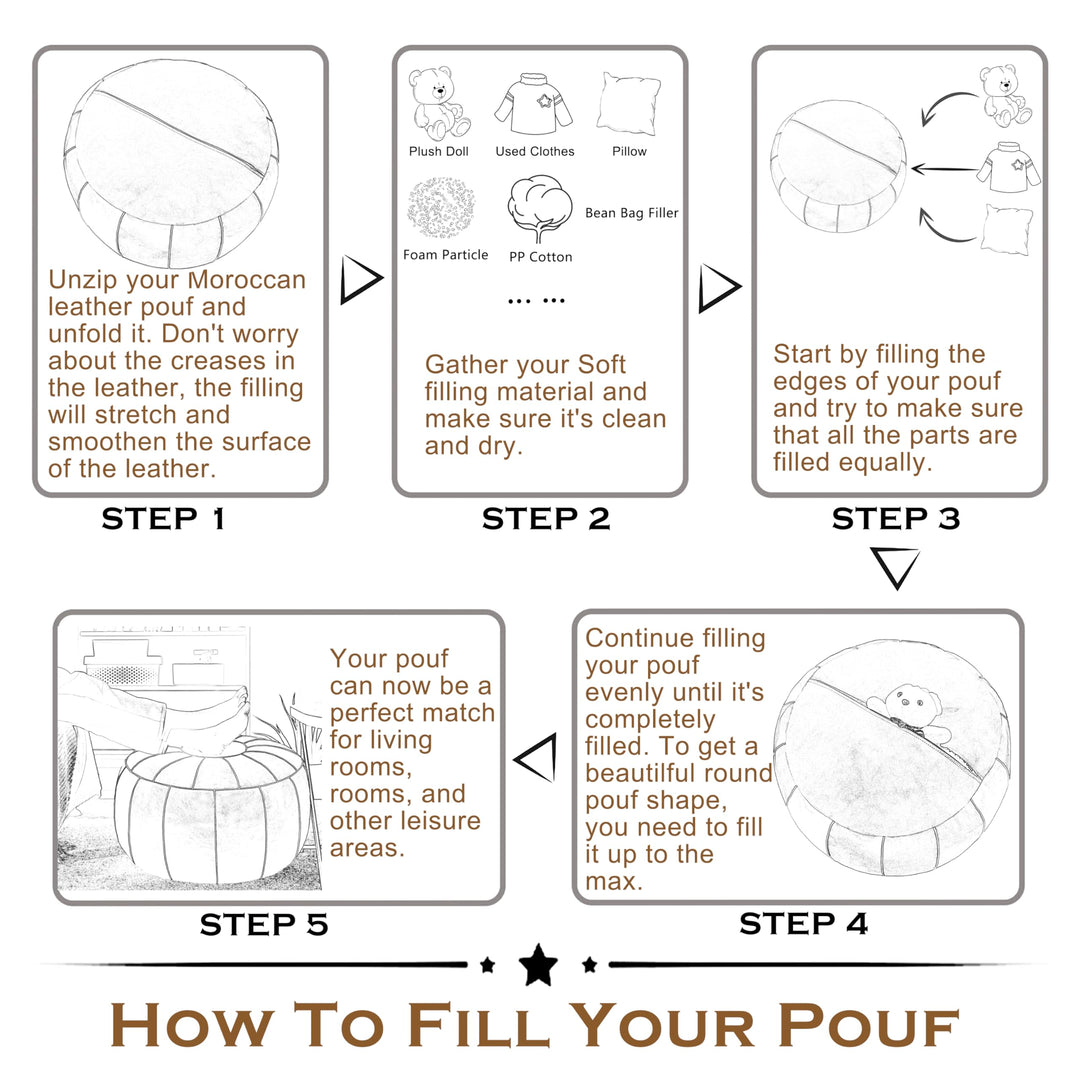 Unzip your Moroccan leather pouf and unfold it. Don't worry about the creases in the leather, the filling will stretch and smoothen the surface of the leather.

STEP 1

Plush Doll

Used Clothes

Pillow

Foam Particle

PP Cotton

Bean Bag Filler

... ...

Gather your Soft filling material and make sure it's clean and dry.

STEP 2

Start by filling the edges of your pouf and try to make sure that all the parts are filled equally.

STEP 3

Continue filling your pouf evenly until it's completely filled. To get a beautiful round pouf shape, you need to fill it up to the max.

STEP 4

Your pouf can now be a perfect match for living rooms, rooms, and other leisure areas.

STEP 5

HOW TO FILL YOUR POUF