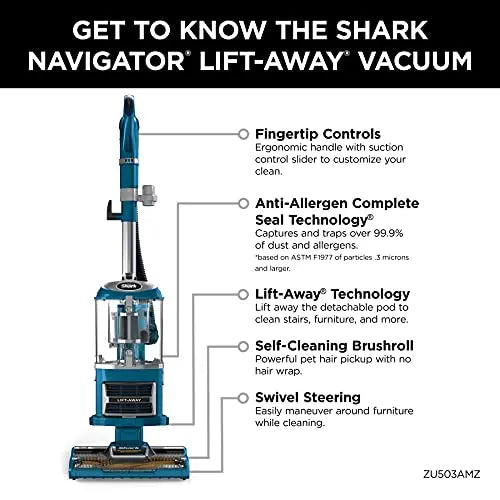 GET TO KNOW THE SHARK NAVIGATOR® LIFT-AWAY® VACUUM

Shark

LIFT-AWAY

Fingertip Controls
Ergonomic handle with suction control slider to customize your clean.

Anti-Allergen Complete Seal Technology®
Captures and traps over 99.9% of dust and allergens.
*based on ASTM F1977 of particles .3 microns and larger.

Lift-Away® Technology
Lift away the detachable pod to clean stairs, furniture, and more.

Self-Cleaning Brushroll
Powerful pet hair pickup with no hair wrap.

Swivel Steering
Easily maneuver around furniture while cleaning.

ZU503AMZ