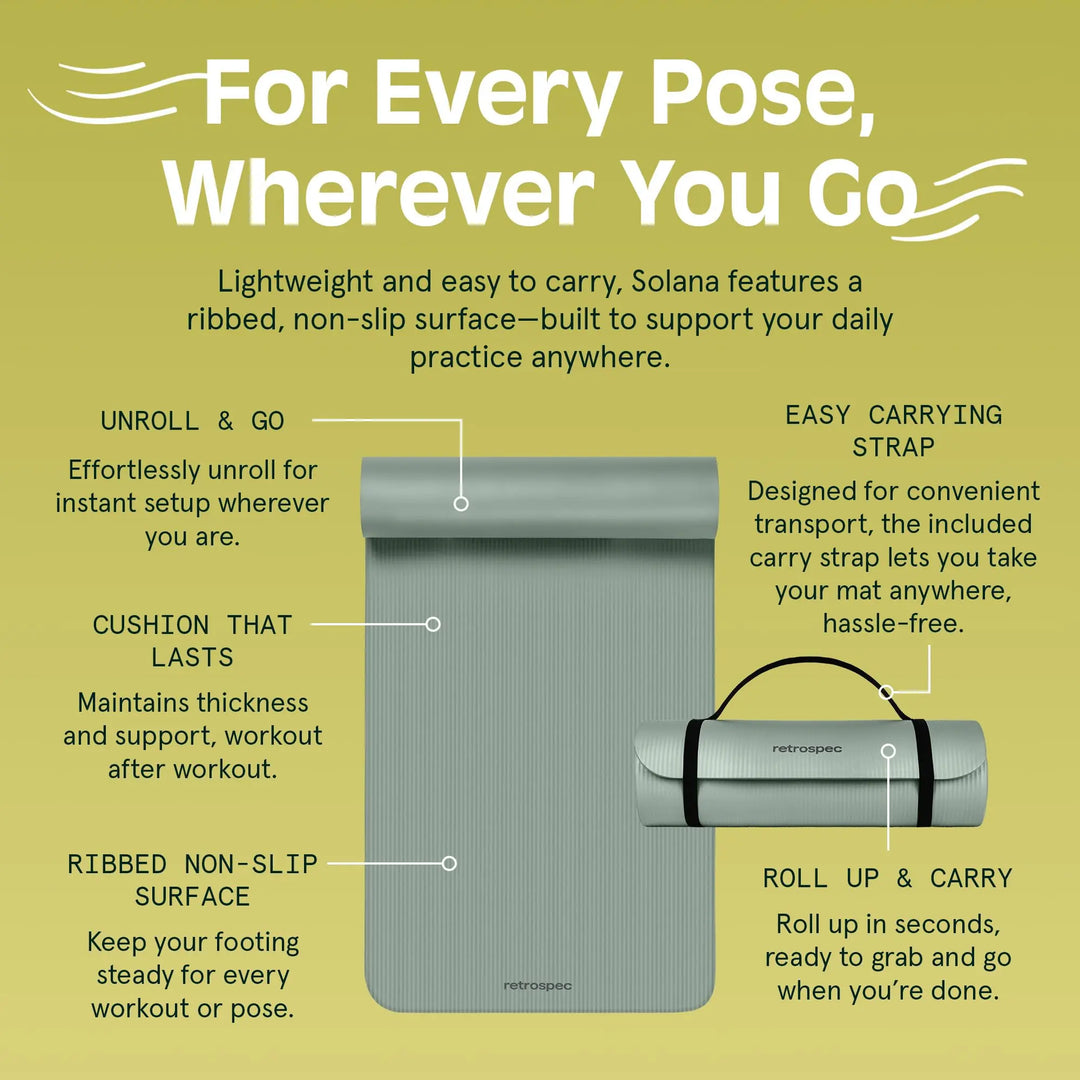 For Every Pose, Wherever You Go

Lightweight and easy to carry, Solana features a ribbed, non-slip surface—built to support your daily practice anywhere.

UNROLL & GO

Effortlessly unroll for instant setup wherever you are.

CUSHION THAT LASTS

Maintains thickness and support, workout after workout.

RIBBED NON-SLIP SURFACE

Keep your footing steady for every workout or pose.

retrospec

EASY CARRYING STRAP

Designed for convenient transport, the included carry strap lets you take your mat anywhere, hassle-free.

retrospec

ROLL UP & CARRY

Roll up in seconds, ready to grab and go when you're done.