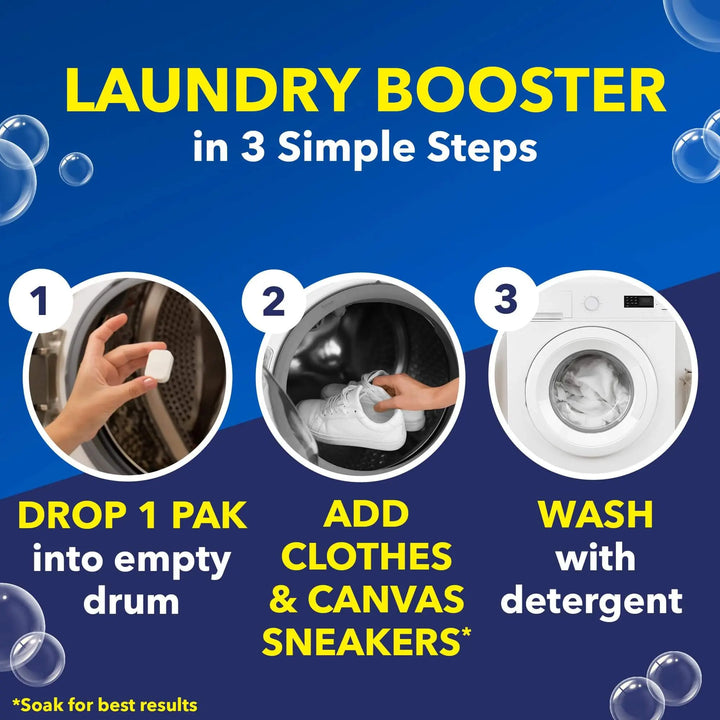 LAUNDRY BOOSTER
in 3 Simple Steps

1
DROP 1 PAK
into empty drum

2
ADD CLOTHES & CANVAS SNEAKERS*

3
WASH
with detergent

*Soak for best results