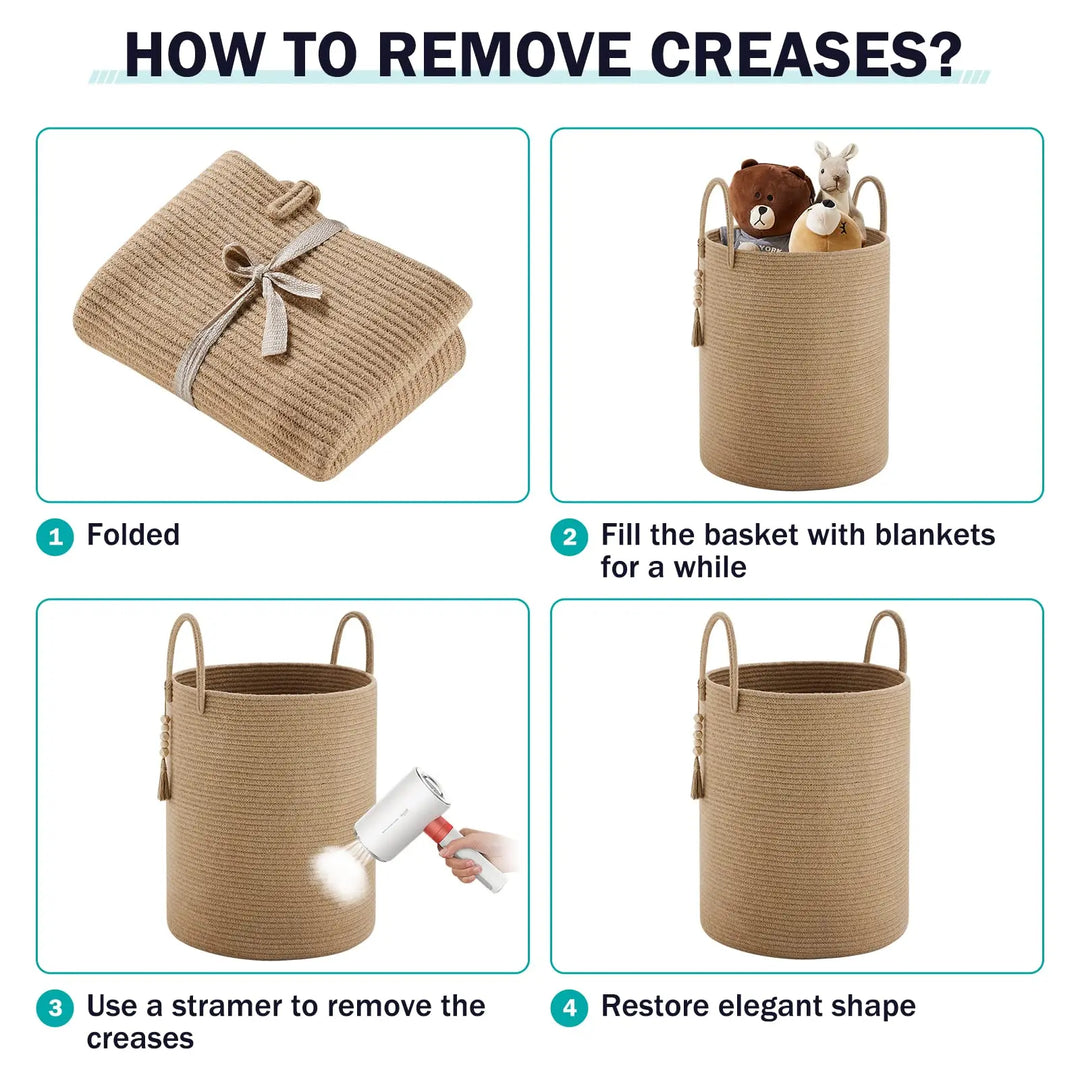 HOW TO REMOVE CREASES?

1 Folded

2 Fill the basket with blankets for a while

3 Use a stramer to remove the creases

4 Restore elegant shape