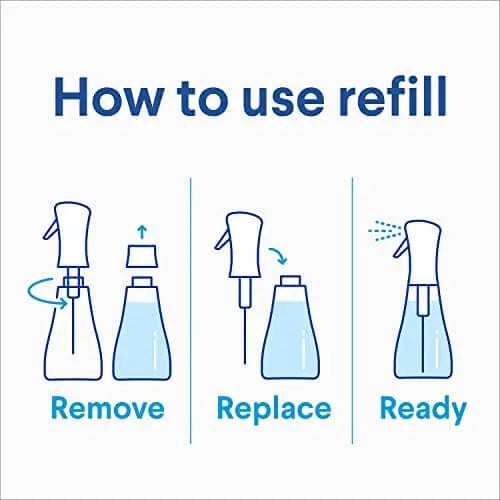 How to use refill

Remove

Replace

Ready