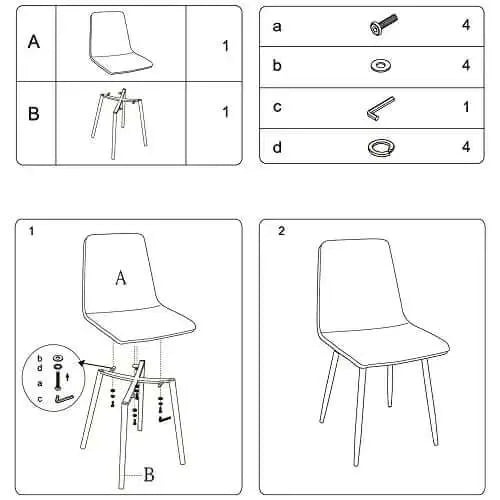 | A | | 1 |
|---|---|---|
| B | | 1 |

| a | | 4 |
|---|---|---|
| b | | 4 |
| c | | 1 |
| d | | 4 |

1

A

b
d
a
c

B

2