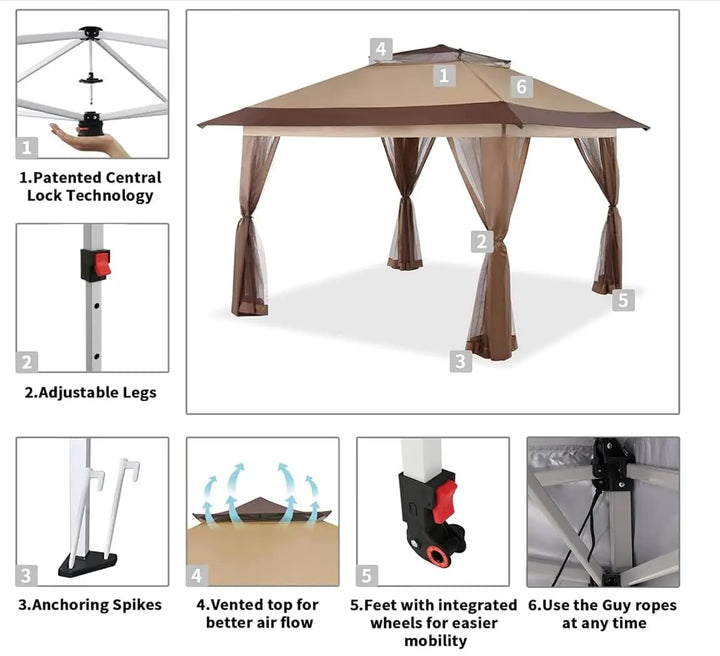 1

1.Patented Central Lock Technology

2

2.Adjustable Legs

4

1

6

2

5

3

3

3.Anchoring Spikes

4

4.Vented top for better air flow

5

5.Feet with integrated wheels for easier mobility

6.Use the Guy ropes at any time