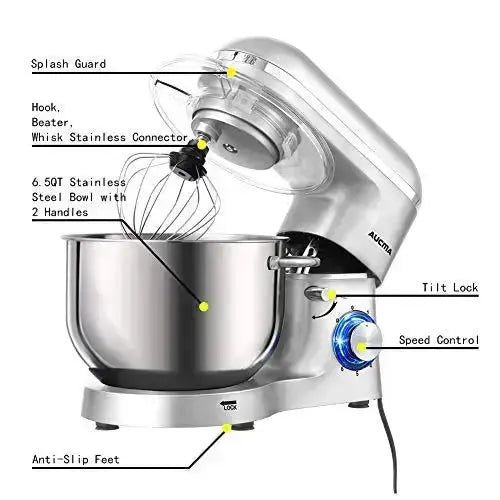 Splash Guard

Hook,
Beater,
Whisk Stainless Connector

6.5QT Stainless
Steel Bowl with
2 Handles

AUCMA

Tilt Lock

Speed Control

LOCK

Anti-Slip Feet