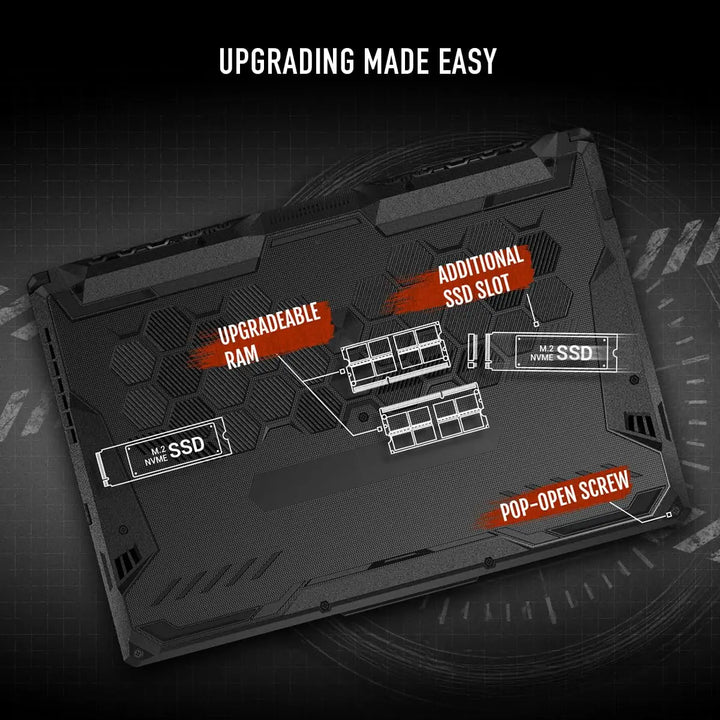 UPGRADING MADE EASY

ADDITIONAL SSD SLOT

UPGRADEABLE RAM

M.2 NVME SSD

M.2 NVME SSD

POP-OPEN SCREW