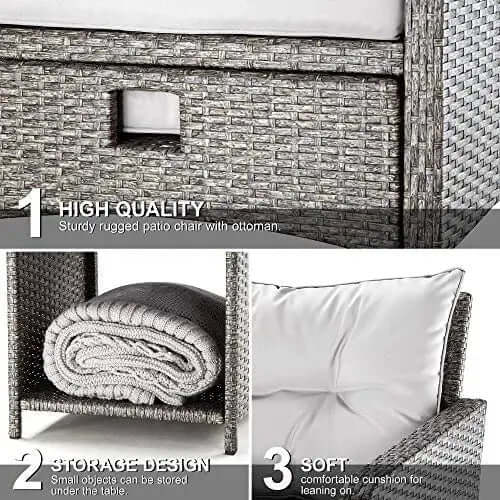 1 HIGH QUALITY
Sturdy rugged patio chair with ottoman.

2 STORAGE DESIGN
Small objects can be stored under the table.

3 SOFT
comfortable cunshion for leaning on.