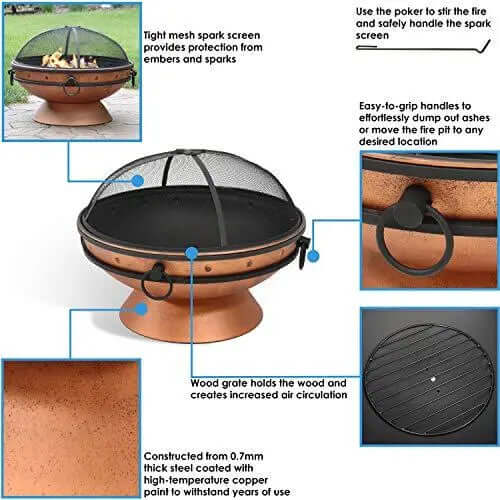 Tight mesh spark screen provides protection from embers and sparks

Use the poker to stir the fire and safely handle the spark screen

Easy-to-grip handles to effortlessly dump out ashes or move the fire pit to any desired location

Wood grate holds the wood and creates increased air circulation

Constructed from 0.7mm thick steel coated with high-temperature copper paint to withstand years of use