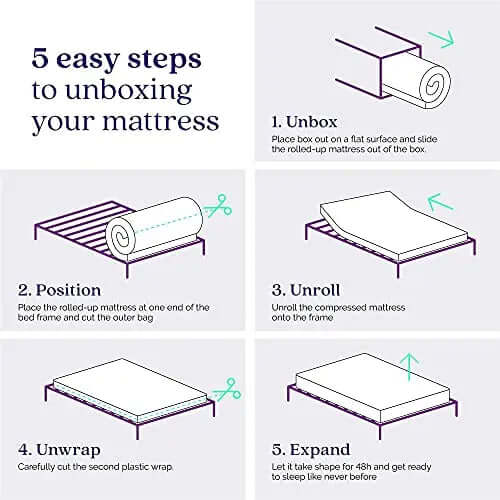 5 easy steps to unboxing your mattress

1. Unbox
Place box out on a flat surface and slide the rolled-up mattress out of the box.

2. Position
Place the rolled-up mattress at one end of the bed frame and cut the outer bag

3. Unroll
Unroll the compressed mattress onto the frame

4. Unwrap
Carefully cut the second plastic wrap.

5. Expand
Let it take shape for 48h and get ready to sleep like never before